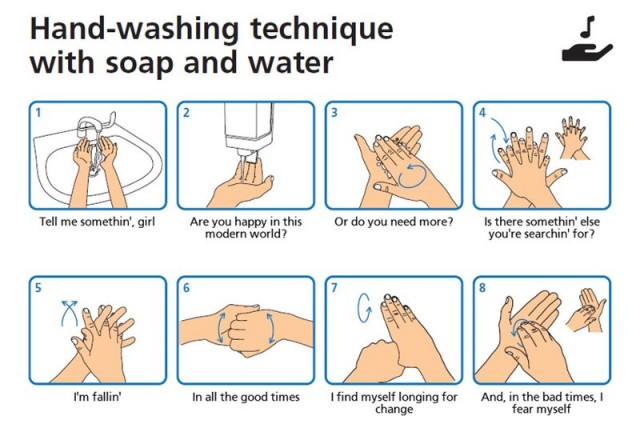 Hand-washing technique with soap and water

1
Tell me somethin', girl

2
Are you happy in this modern world?

3
Or do you need more?

4
Is there somethin' else you're searchin' for?

5
I'm fallin'

6
In all the good times

7
I find myself longing for change

8
And, in the bad times, I fear myself